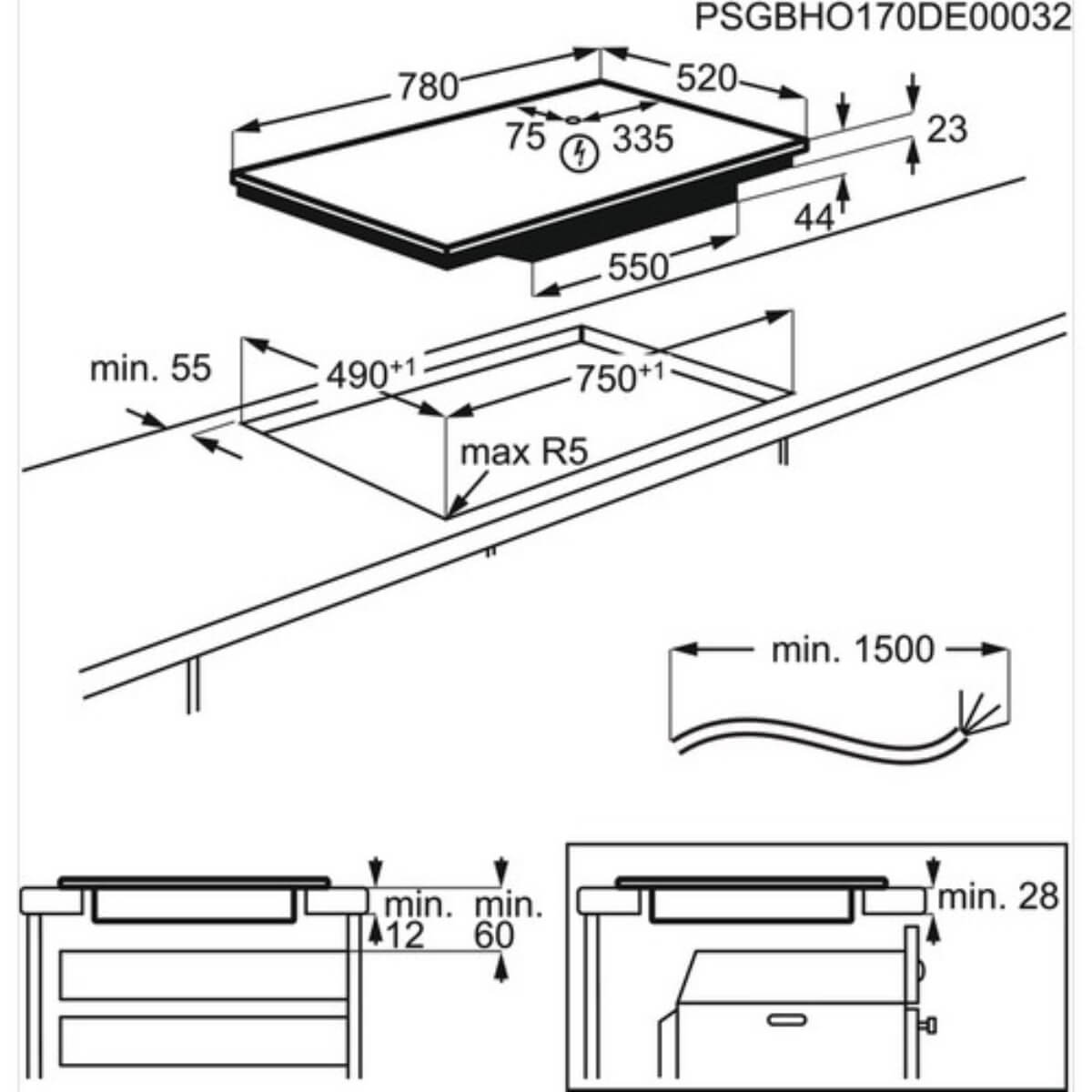 PSGBHO170DE00032

780
520
75
335
23
44
550

min. 55
$490^{+1}$
$750^{+1}$
max R5

min. 1500

min. 12
min. 60

min. 28