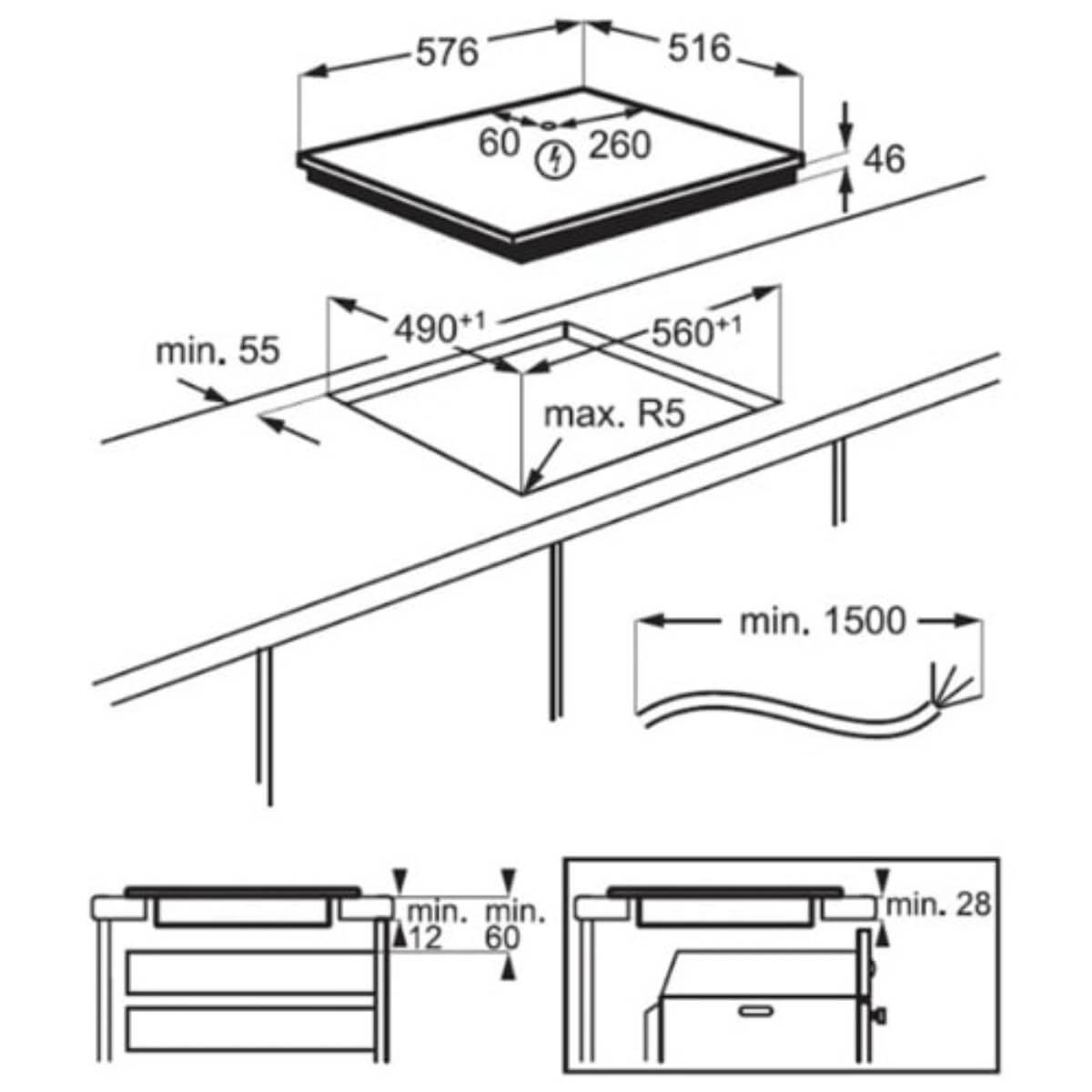 576
516
60
260
46
$490^{+1}$
$560^{+1}$
min. 55
max. R5
min. 1500
min. 12
min. 60
min. 28