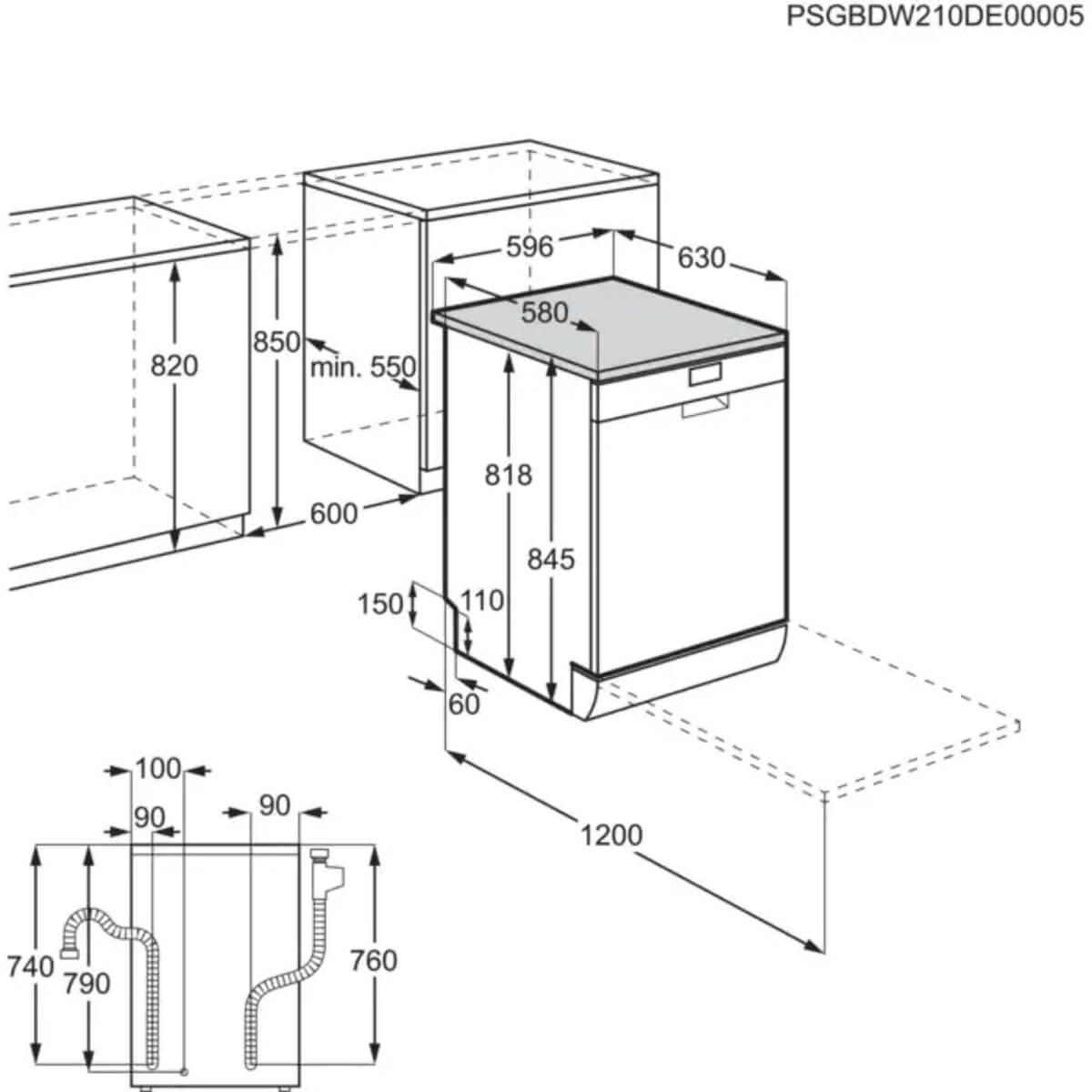 PSGBDW210DE00005

596
630
580
820
850
min. 550
818
845
600
150
110
60
1200
100
90
90
740
790
760