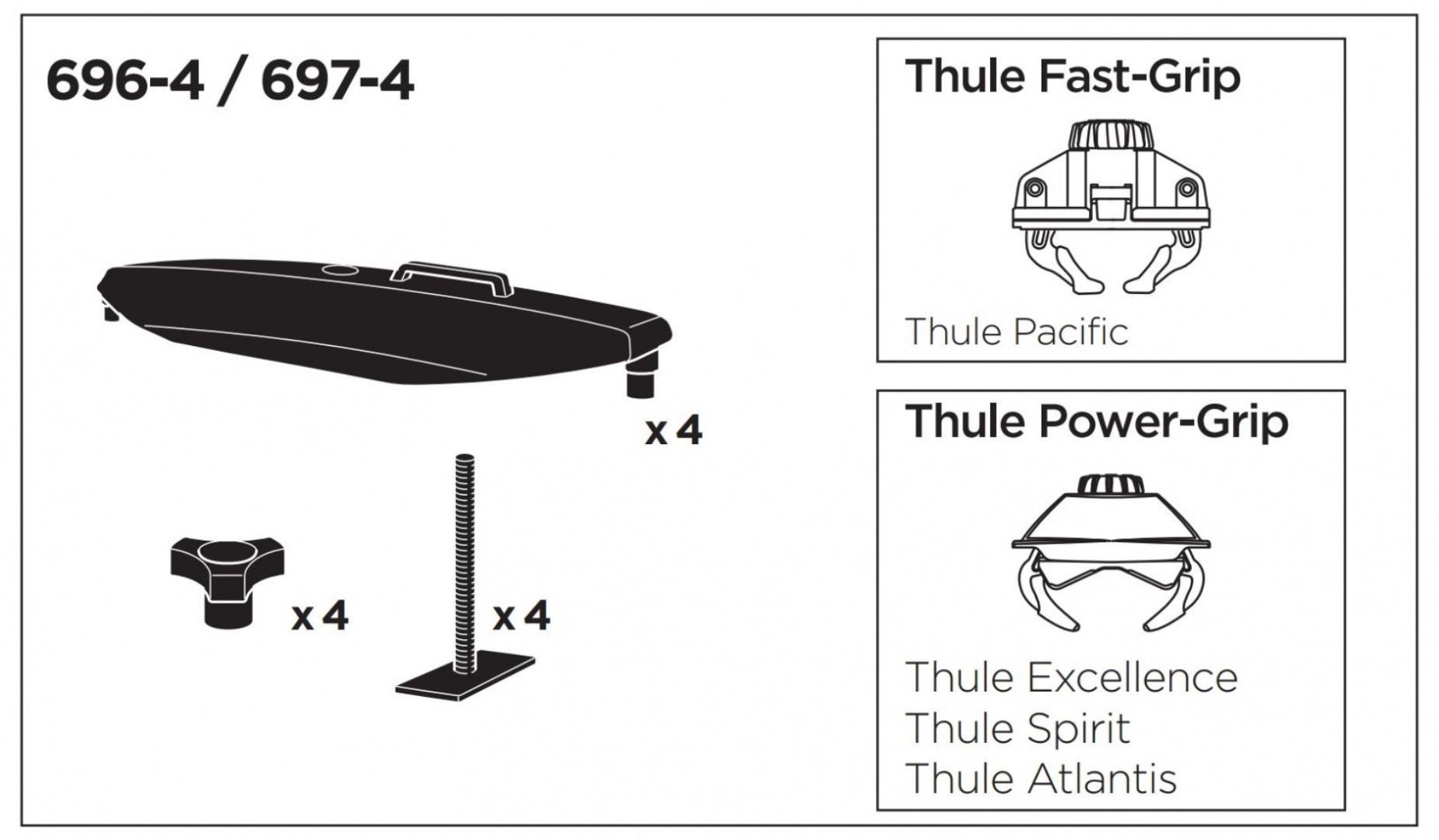 696-4 / 697-4

x 4

x 4

x 4

Thule Fast-Grip

Thule Pacific

Thule Power-Grip

Thule Excellence
Thule Spirit
Thule Atlantis