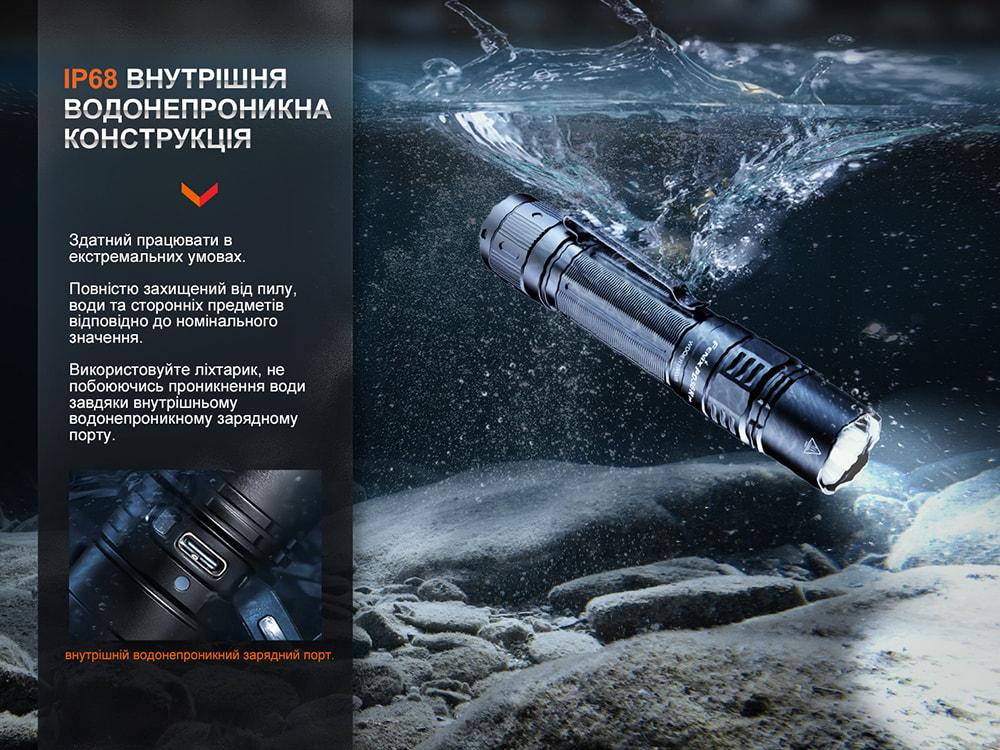 IP68 ВНУТРІШНЯ ВОДОНЕПРОНИКНА КОНСТРУКЦІЯ

Здатний працювати в екстремальних умовах.

Повністю захищений від пилу, води та сторонніх предметів відповідно до номінального значення.

Використовуйте ліхтарик, не побоюючись проникнення води завдяки внутрішньому водонепроникному зарядному порту.

внутрішній водонепроникний зарядний порт.